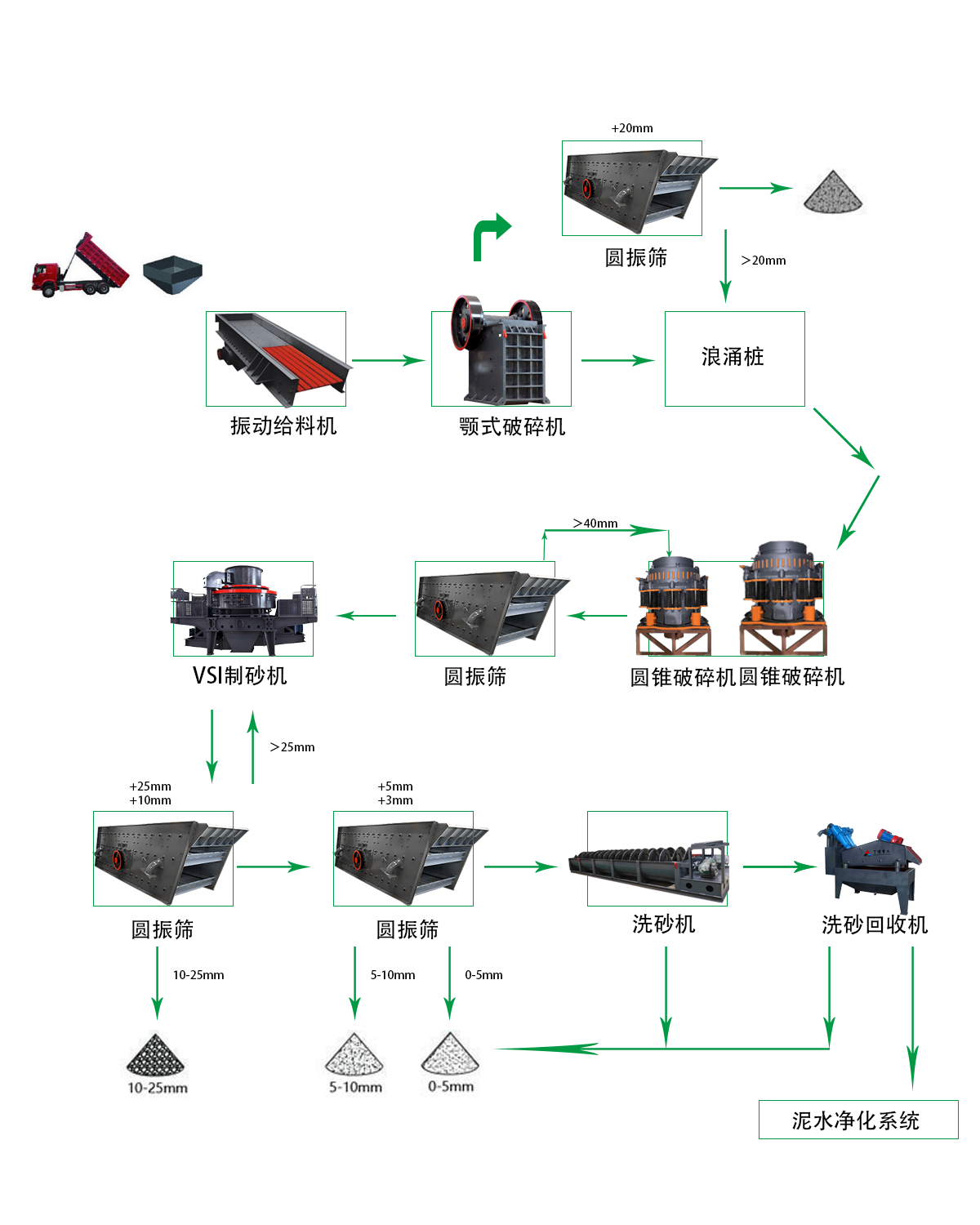 +20mm

圆振筛

>20mm

振动给料机

颚式破碎机

浪涌桩

>40mm

VSI制砂机

圆振筛

圆锥破碎机圆锥破碎机

>25mm

+25mm
+10mm

+5mm
+3mm

圆振筛

圆振筛

洗砂机

洗砂回收机

10-25mm

5-10mm

0-5mm

10-25mm

5-10mm

0-5mm

泥水净化系统